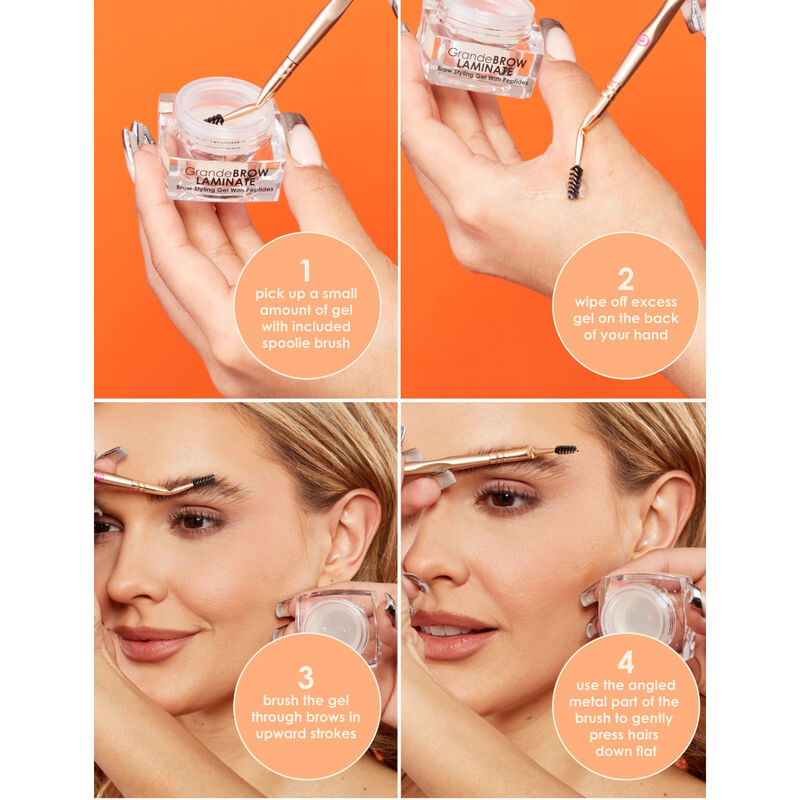 GrandeBROW LAMINATE
Brow Styling Gel With Peptides

1
pick up a small amount of gel with included spoolie brush

GrandeBROW LAMINATE
Brow Styling Gel With Peptides

2
wipe off excess gel on the back of your hand

3
brush the gel through brows in upward strokes

4
use the angled metal part of the brush to gently press hairs down flat