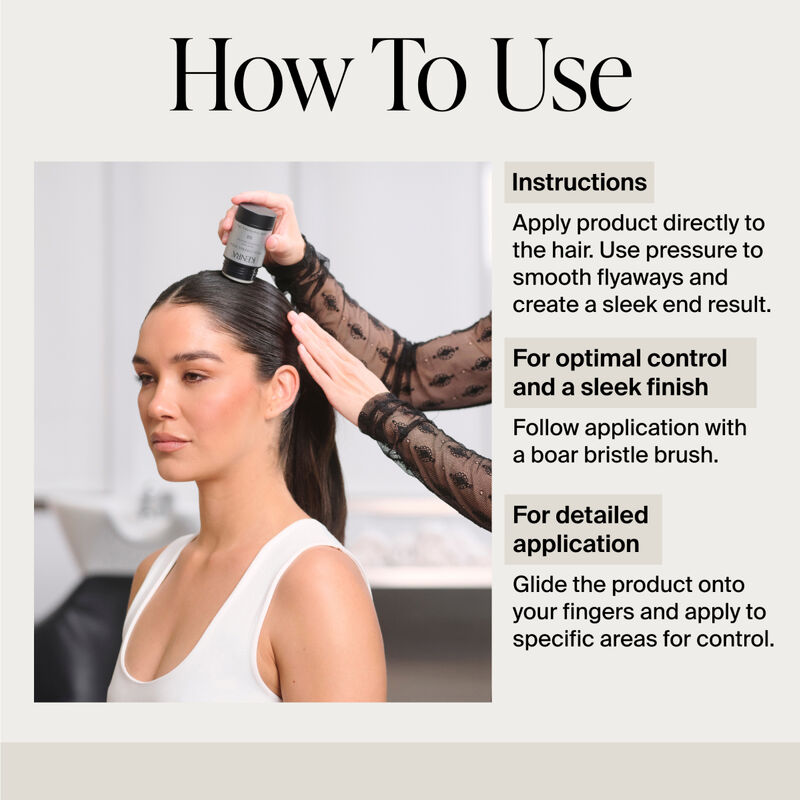 How To Use

KENRA

Instructions

Apply product directly to the hair. Use pressure to smooth flyaways and create a sleek end result.

For optimal control and a sleek finish

Follow application with a boar bristle brush.

For detailed application

Glide the product onto your fingers and apply to specific areas for control.