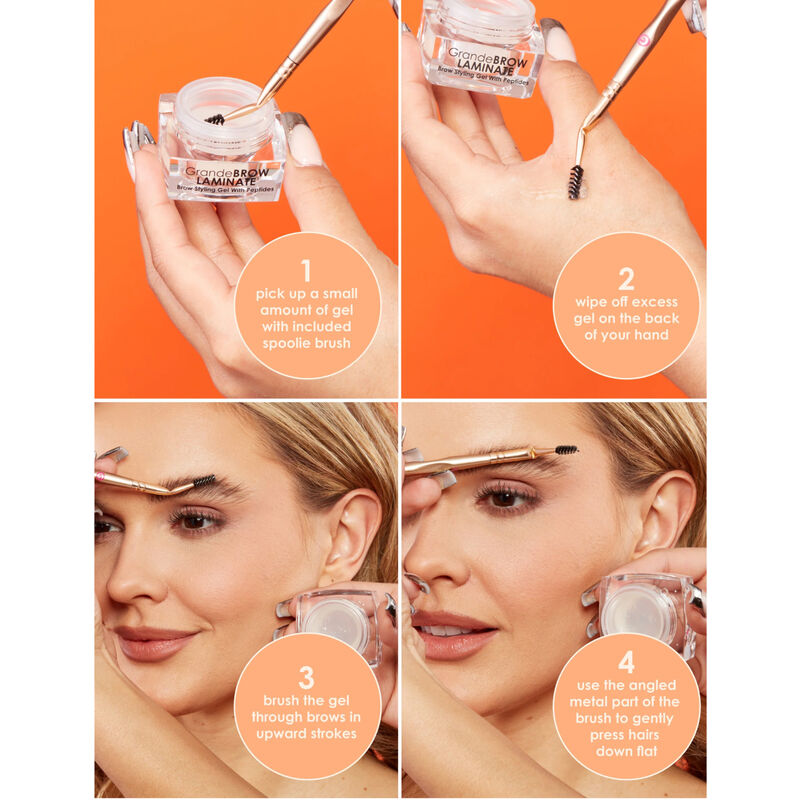 GrandeBROW LAMINATE
Brow Styling Gel With Peptides

1
pick up a small amount of gel with included spoolie brush

GrandeBROW LAMINATE
Brow Styling Gel With Peptides

2
wipe off excess gel on the back of your hand

3
brush the gel through brows in upward strokes

4
use the angled metal part of the brush to gently press hairs down flat